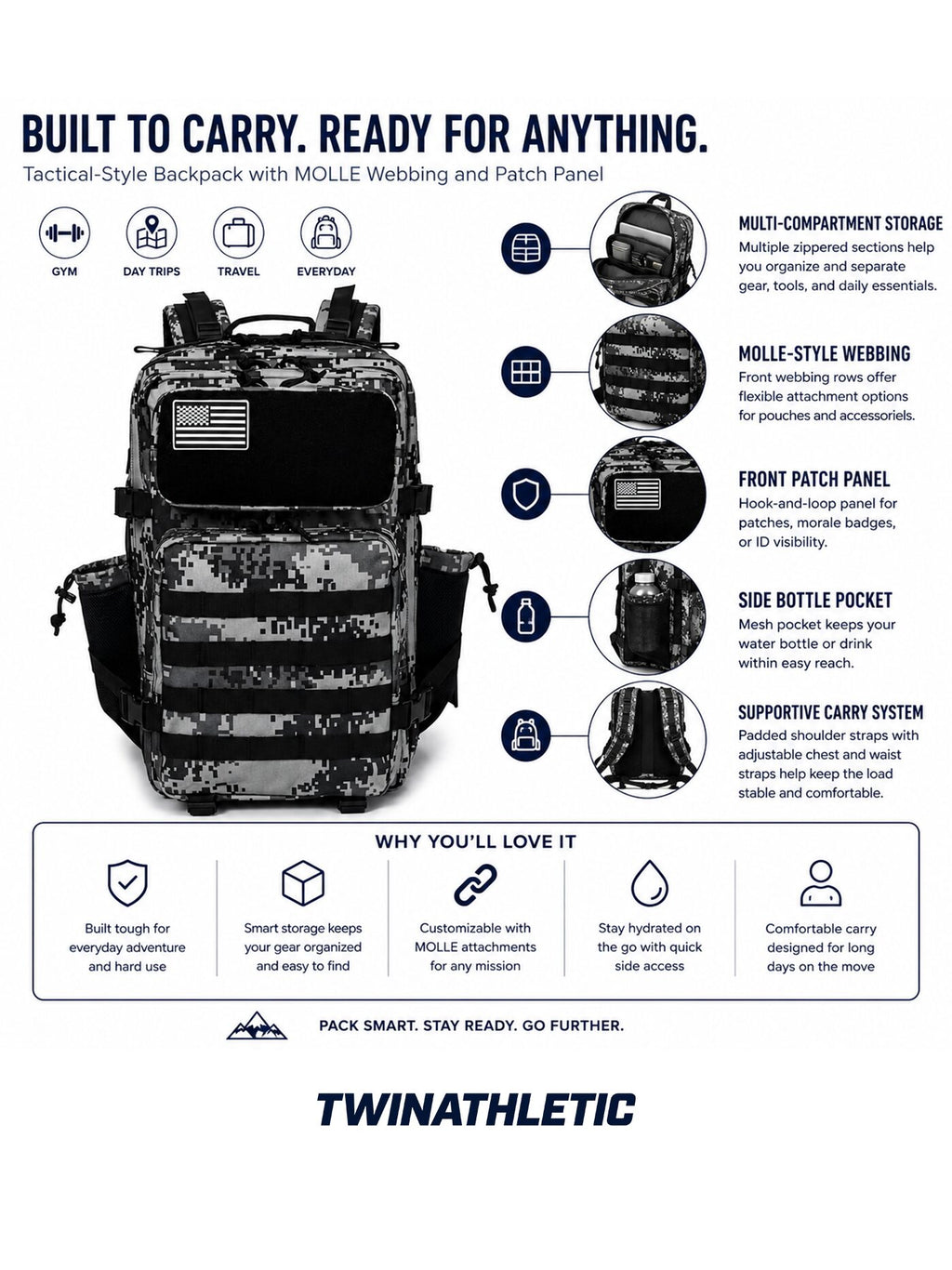 BUILT TO CARRY. READY FOR ANYTHING.
Tactical-Style Backpack with MOLLE Webbing and Patch Panel

GYM
DAY TRIPS
TRAVEL
EVERYDAY

MULTI-COMPARTMENT STORAGE
Multiple zippered sections help you organize and separate gear, tools, and daily essentials.

MOLLE-STYLE WEBBING
Front webbing rows offer flexible attachment options for pouches and accessoriels.

FRONT PATCH PANEL
Hook-and-loop panel for patches, morale badges, or ID visibility.

SIDE BOTTLE POCKET
Mesh pocket keeps your water bottle or drink within easy reach.

SUPPORTIVE CARRY SYSTEM
Padded shoulder straps with adjustable chest and waist straps help keep the load stable and comfortable.

WHY YOU'LL LOVE IT

Built tough for everyday adventure and hard use

Smart storage keeps your gear organized and easy to find

Customizable with MOLLE attachments for any mission

Stay hydrated on the go with quick side access

Comfortable carry designed for long days on the move

PACK SMART. STAY READY. GO FURTHER.

TWINATHLETIC